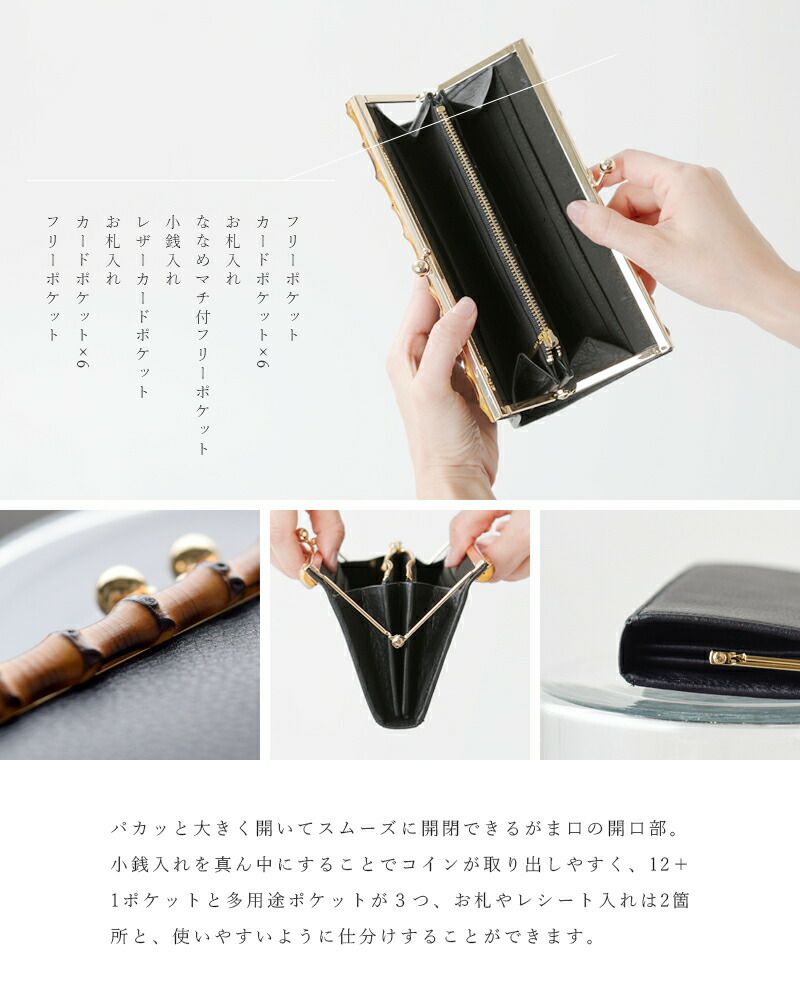 フリーポケット
カードポケット×6
お札入れ
ななめマチ付フリーポケット
小銭入れ
レザーカードポケット
お札入れ
カードポケット×6
フリーポケット

パカッと大きく開いてスムーズに開閉できるがま口の開口部。小銭入れを真ん中にすることでコインが取り出しやすく、12＋1ポケットと多用途ポケットが３つ、お札やレシート入れは2箇所と、使いやすいように仕分けすることができます。