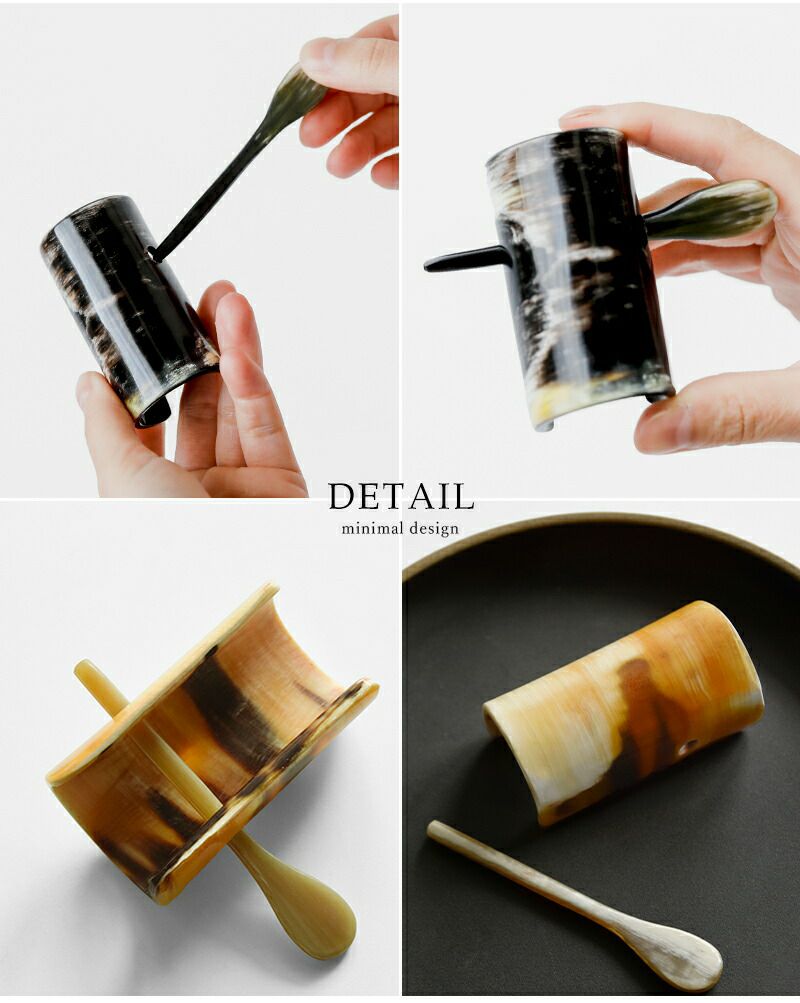 DETAIL
minimal design